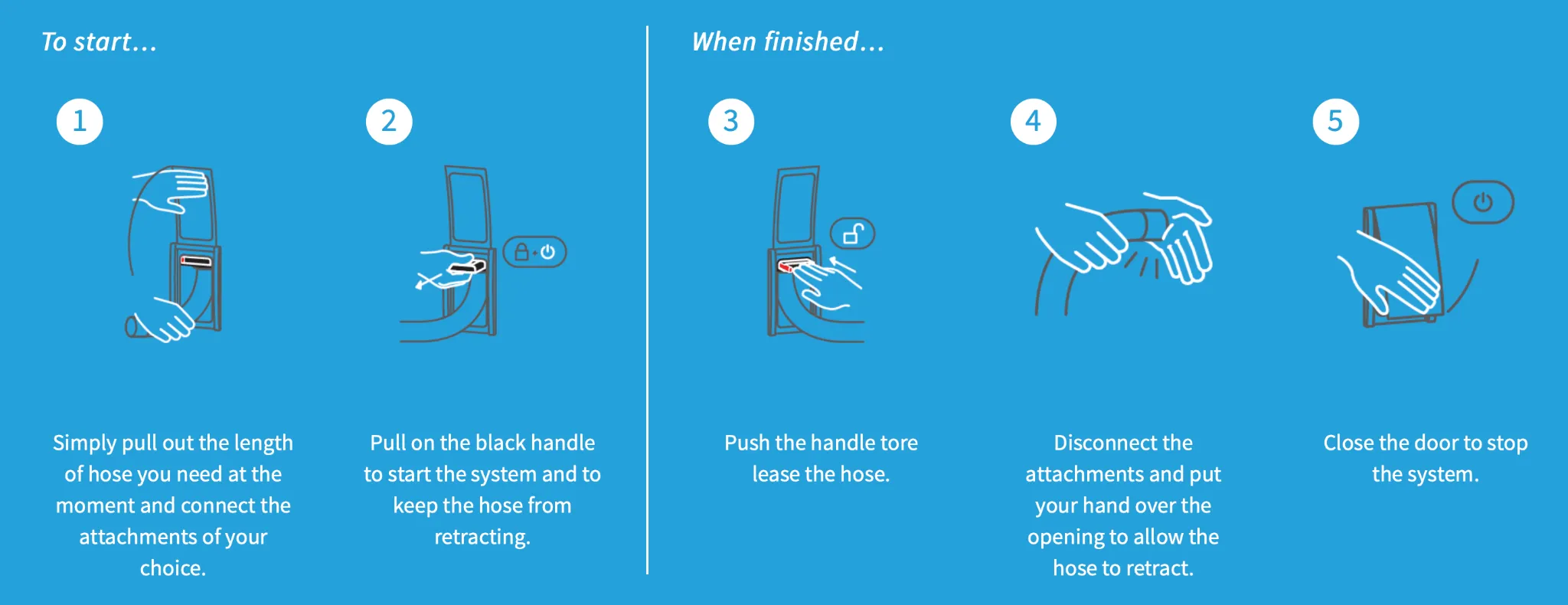 To start...

1

Simply pull out the length of hose you need at the moment and connect the attachments of your choice.

2

Pull on the black handle to start the system and to keep the hose from retracting.

When finished...

3

Push the handle tore lease the hose.

4

Disconnect the attachments and put your hand over the opening to allow the hose to retract.

5

Close the door to stop the system.